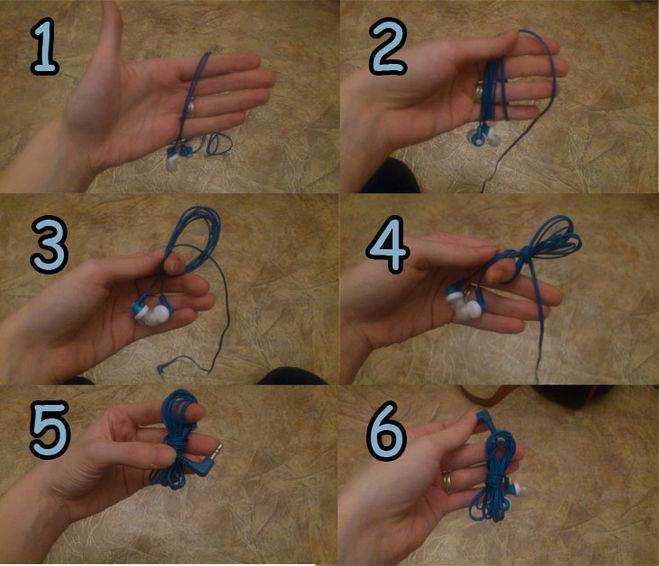 1

2

3

4

5

6