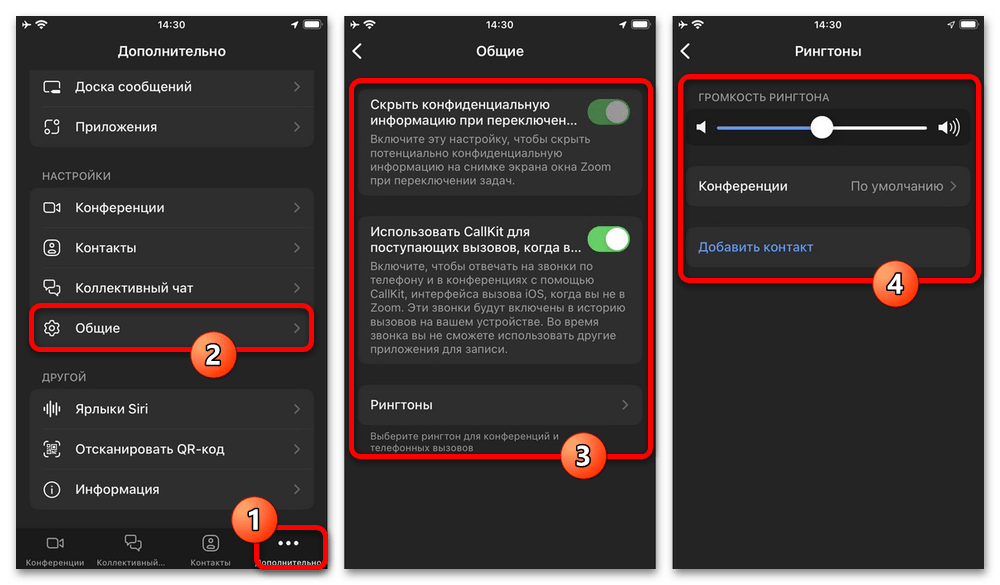 14:30

Дополнительно

Доска сообщений

Приложения

НАСТРОЙКИ

Конференции

Контакты

Коллективный чат

Общие

2

ДРУГОЙ

Ярлыки Siri

Отсканировать QR-код

Информация

1

Конференции

Коллективный...

Контакты

Дополнительно

14:30

Общие

Скрыть конфиденциальную информацию при переключен...

Включите эту настройку, чтобы скрыть потенциально конфиденциальную информацию на снимке экрана окна Zoom при переключении задач.

Использовать CallKit для поступающих вызовов, когда в...

Включите, чтобы отвечать на звонки по телефону и в конференциях с помощью CallKit, интерфейса вызова iOS, когда вы не в Zoom. Эти звонки будут включены в историю вызовов на вашем устройстве. Во время звонка вы не сможете использовать другие приложения для записи.

Рингтоны

Выберите рингтон для конференций и телефонных вызовов

3

14:30

Рингтоны

ГРОМКОСТЬ РИНГТОНА

Конференции

По умолчанию

Добавить контакт

4